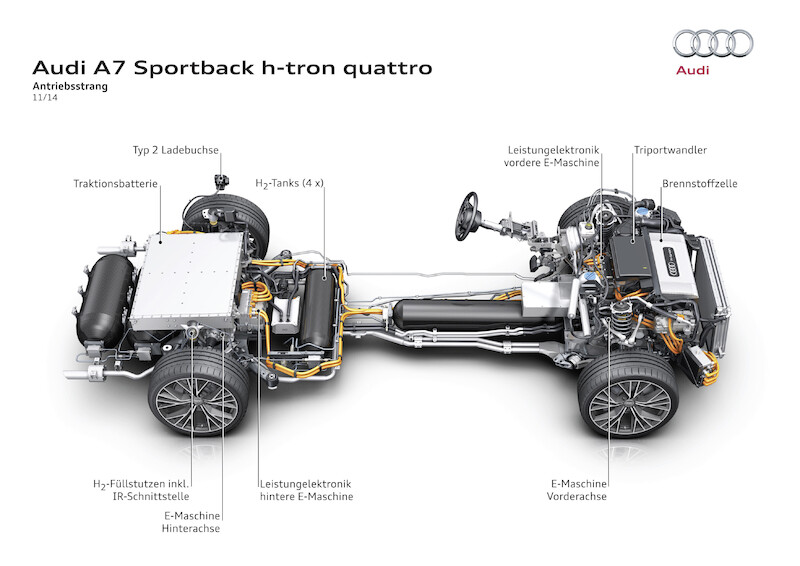 Audi A7 Sportback h-tron quattro
Antriebsstrang
11/14

Audi

Typ 2 Ladebuchse

Traktionsbatterie

$H_2$-Tanks (4 x)

Leistungelektronik vordere E-Maschine

Triportwandler

Brennstoffzelle

$H_2$-Füllstutzen inkl. IR-Schnittstelle

E-Maschine Hinterachse

Leistungelektronik hintere E-Maschine

E-Maschine Vorderachse