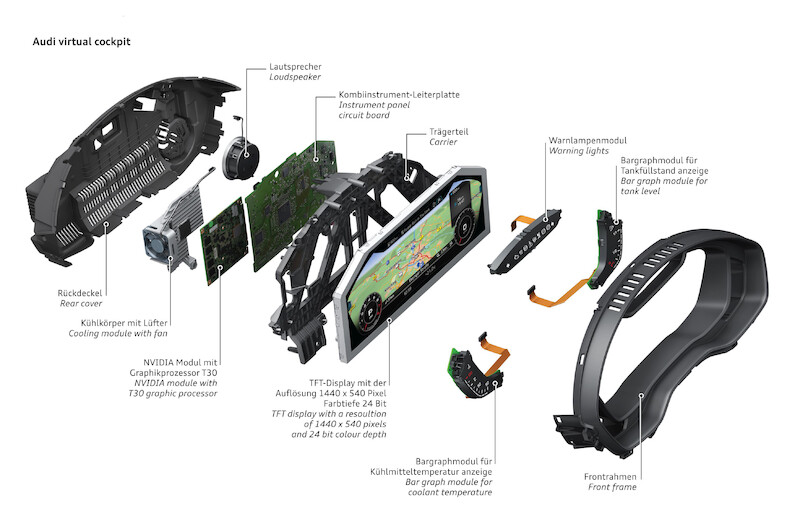 Audi virtual cockpit

Lautsprecher
Loudspeaker

Kombiinstrument-Leiterplatte
Instrument panel circuit board

Trägerteil
Carrier

Warnlampenmodul
Warning lights

Bargraphmodul für Tankfüllstand anzeige
Bar graph module for tank level

Rückdeckel
Rear cover

Kühlkörper mit Lüfter
Cooling module with fan

NVIDIA Modul mit Graphikprozessor T30
NVIDIA module with T30 graphic processor

TFT-Display mit der Auflösung 1440 x 540 Pixel Farbtiefe 24 Bit
TFT display with a resoultion of 1440 x 540 pixels and 24 bit colour depth

Bargraphmodul für Kühlmitteltemperatur anzeige
Bar graph module for coolant temperature

Frontrahmen
Front frame