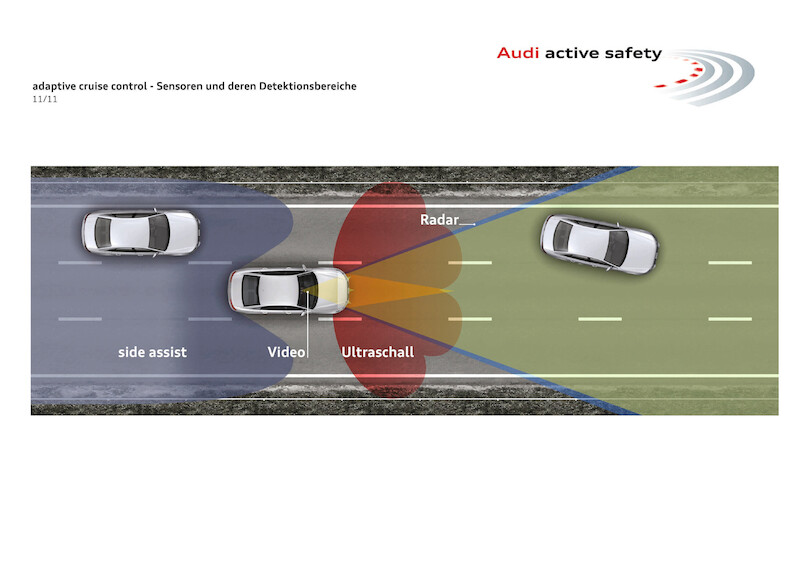 Audi active safety

adaptive cruise control - Sensoren und deren Detektionsbereiche
11/11

Radar

side assist

Video

Ultraschall