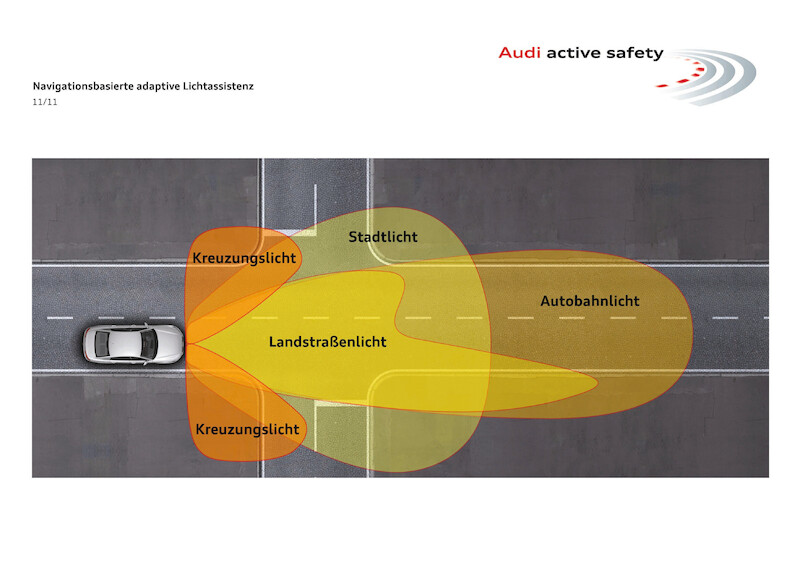 Audi active safety

Navigationsbasierte adaptive Lichtassistenz
11/11

Stadtlicht
Kreuzungslicht
Autobahnlicht
Landstraßenlicht
Kreuzungslicht