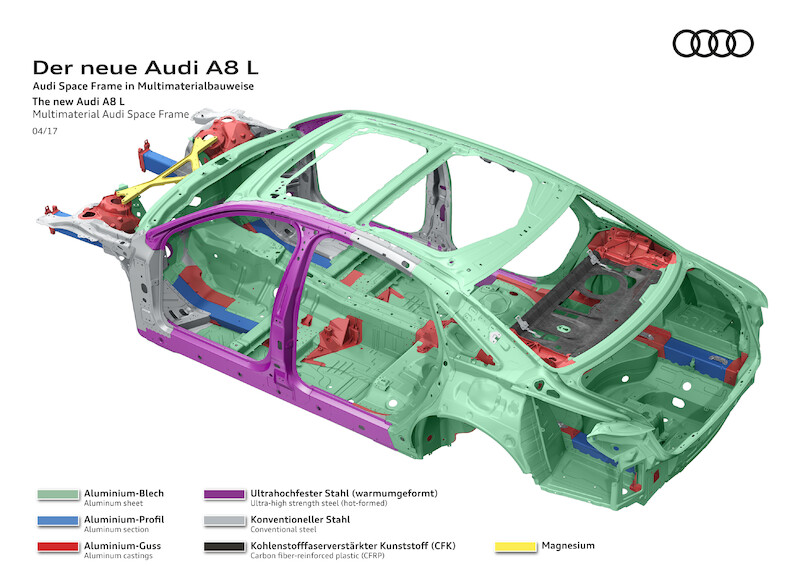 Der neue Audi A8 L
Audi Space Frame in Multimaterialbauweise
The new Audi A8 L
Multimaterial Audi Space Frame
04/17

Aluminium-Blech
Aluminum sheet

Aluminium-Profil
Aluminum section

Aluminium-Guss
Aluminum castings

Ultrahochfester Stahl (warmumgeformt)
Ultra-high strength steel (hot-formed)

Konventioneller Stahl
Conventional steel

Kohlenstofffaserverstärkter Kunststoff (CFK)
Carbon fiber-reinforced plastic (CFRP)

Magnesium