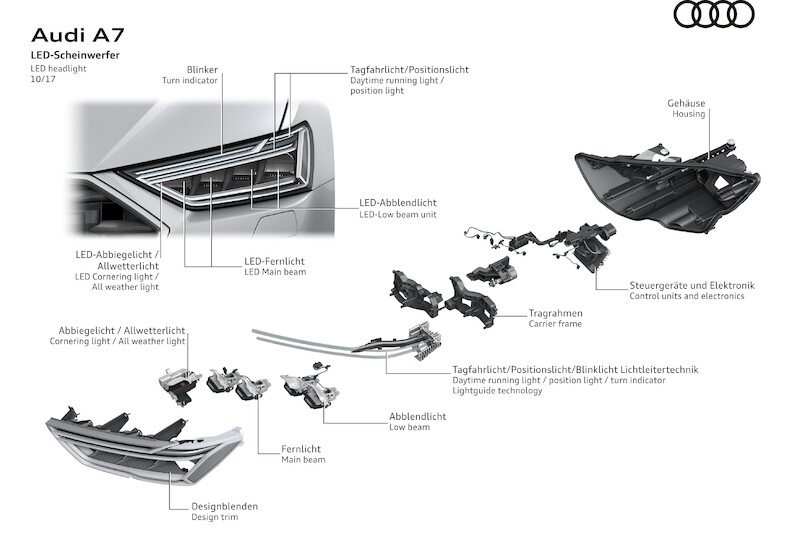 Audi A7

LED-Scheinwerfer
LED headlight
10/17

Blinker
Turn indicator

Tagfahrlicht/Positionslicht
Daytime running light / position light

Gehäuse
Housing

LED-Abblendlicht
LED-Low beam unit

LED-Abbiegelicht / Allwetterlicht
LED Cornering light / All weather light

LED-Fernlicht
LED Main beam

Steuergeräte und Elektronik
Control units and electronics

Tragrahmen
Carrier frame

Abbiegelicht / Allwetterlicht
Cornering light / All weather light

Tagfahrlicht/Positionslicht/Blinklicht Lichtleitertechnik
Daytime running light / position light / turn indicator
Lightguide technology

Abblendlicht
Low beam

Fernlicht
Main beam

Designblenden
Design trim