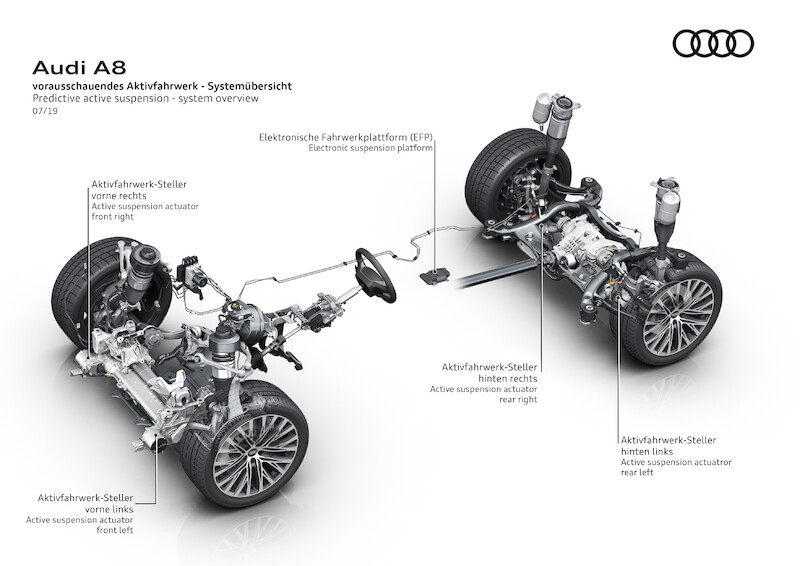 Audi A8
vorausschauendes Aktivfahrwerk - Systemübersicht
Predictive active suspension - system overview
07/19

Elektronische Fahrwerkplattform (EFP)
Electronic suspension platform

Aktivfahrwerk-Steller
vorne rechts
Active suspension actuator
front right

Aktivfahrwerk-Steller
hinten rechts
Active suspension actuator
rear right

Aktivfahrwerk-Steller
hinten links
Active suspension actuatror
rear left

Aktivfahrwerk-Steller
vorne links
Active suspension actuator
front left