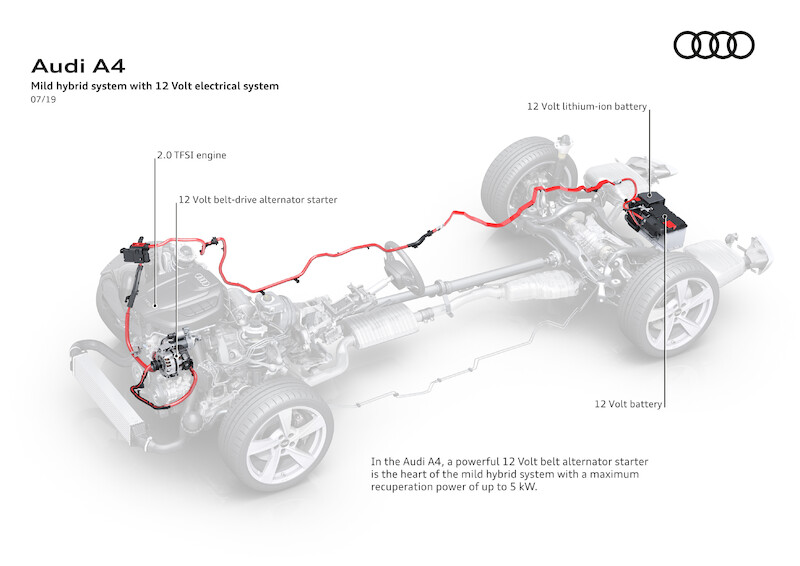 Audi A4
Mild hybrid system with 12 Volt electrical system
07/19

12 Volt lithium-ion battery

2.0 TFSI engine

12 Volt belt-drive alternator starter

12 Volt battery

In the Audi A4, a powerful 12 Volt belt alternator starter is the heart of the mild hybrid system with a maximum recuperation power of up to 5 kW.