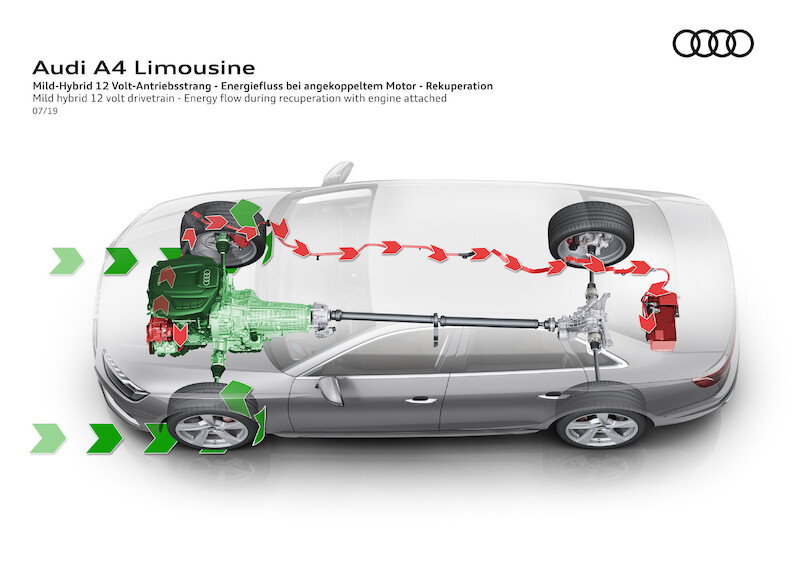 Audi A4 Limousine
Mild-Hybrid 12 Volt-Antriebsstrang - Energiefluss bei angekoppeltem Motor - Rekuperation
Mild hybrid 12 volt drivetrain - Energy flow during recuperation with engine attached
07/19