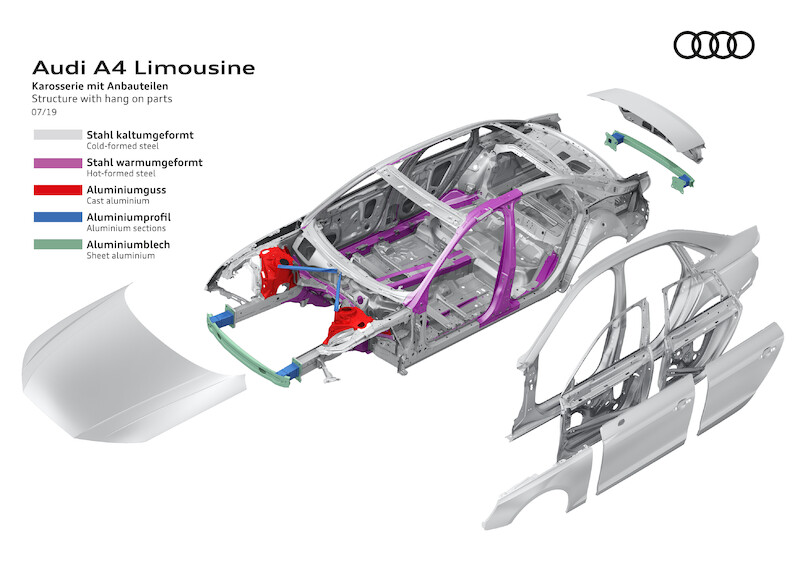 Audi A4 Limousine
Karosserie mit Anbauteilen
Structure with hang on parts
07/19

Stahl kaltumgeformt
Cold-formed steel

Stahl warmumgeformt
Hot-formed steel

Aluminiumguss
Cast aluminium

Aluminiumprofil
Aluminium sections

Aluminiumblech
Sheet aluminium