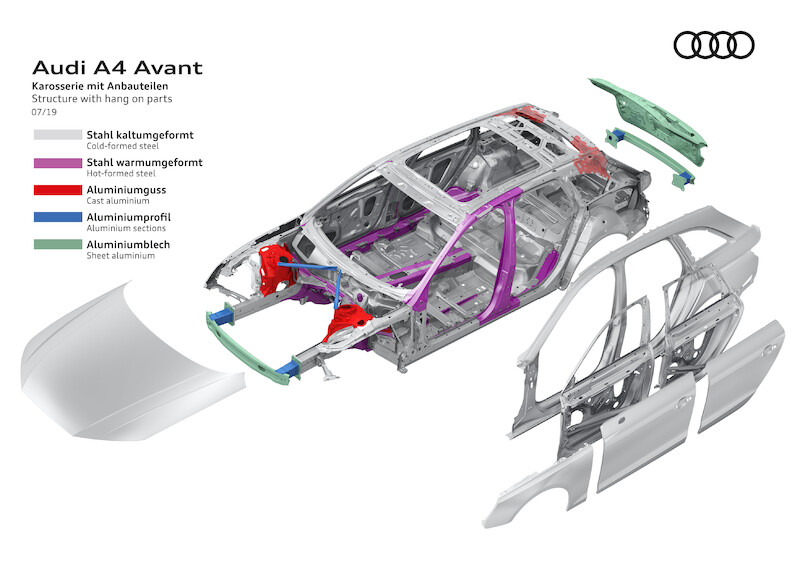 Audi A4 Avant
Karosserie mit Anbauteilen
Structure with hang on parts
07/19

Stahl kaltumgeformt
Cold-formed steel

Stahl warmumgeformt
Hot-formed steel

Aluminiumguss
Cast aluminium

Aluminiumprofil
Aluminium sections

Aluminiumblech
Sheet aluminium