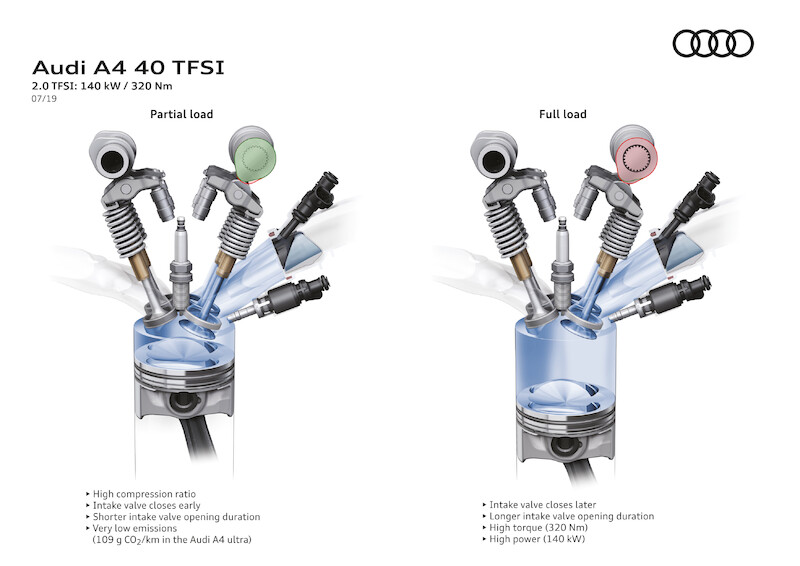 Audi A4 40 TFSI
2.0 TFSI: 140 kW / 320 Nm
07/19

Partial load

‣ High compression ratio
‣ Intake valve closes early
‣ Shorter intake valve opening duration
‣ Very low emissions (109 g $CO_2$/km in the Audi A4 ultra)

Full load

‣ Intake valve closes later
‣ Longer intake valve opening duration
‣ High torque (320 Nm)
‣ High power (140 kW)