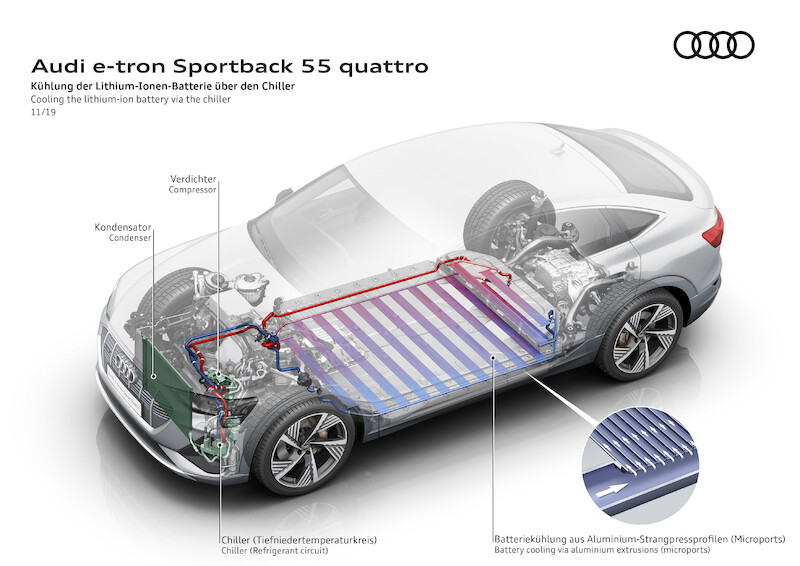 Audi e-tron Sportback 55 quattro
Kühlung der Lithium-Ionen-Batterie über den Chiller
Cooling the lithium-ion battery via the chiller
11/19

Verdichter
Compressor

Kondensator
Condenser

Chiller (Tiefniedertemperaturkreis)
Chiller (Refrigerant circuit)

Batteriekühlung aus Aluminium-Strangpressprofilen (Microports)
Battery cooling via aluminium extrusions (microports)