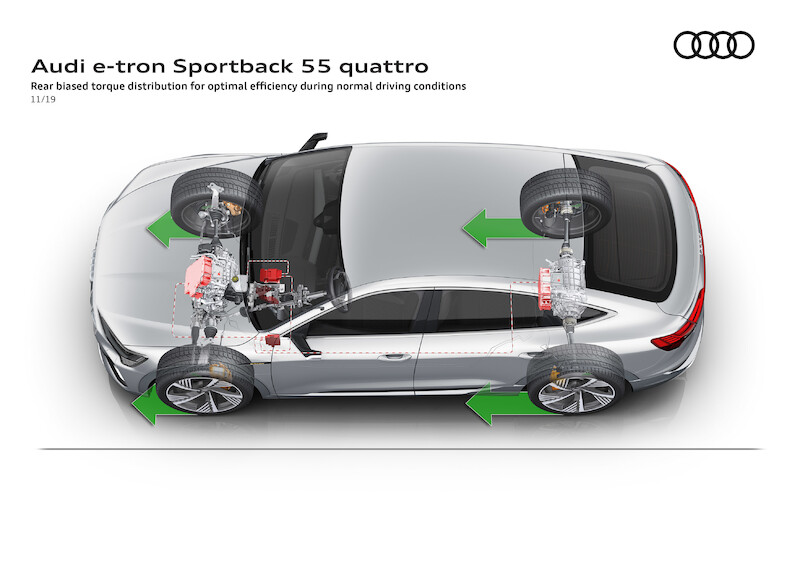 Audi e-tron Sportback 55 quattro
Rear biased torque distribution for optimal efficiency during normal driving conditions
11/19