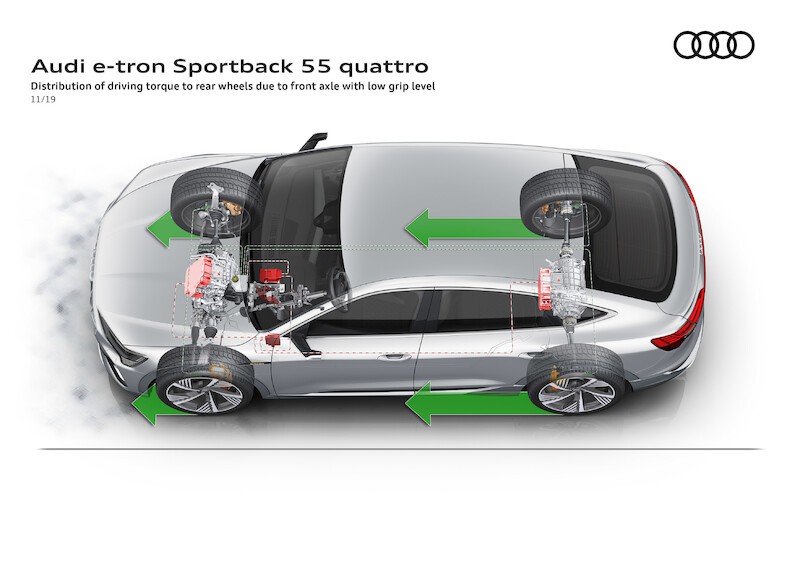 Audi e-tron Sportback 55 quattro
Distribution of driving torque to rear wheels due to front axle with low grip level
11/19