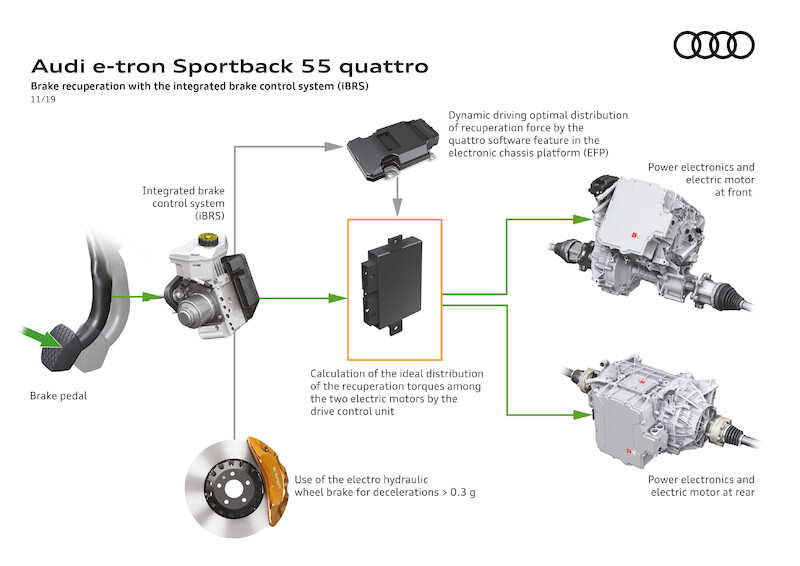 Audi e-tron Sportback 55 quattro
Brake recuperation with the integrated brake control system (iBRS)
11/19

Dynamic driving optimal distribution of recuperation force by the quattro software feature in the electronic chassis platform (EFP)

Integrated brake control system (iBRS)

Power electronics and electric motor at front

Brake pedal

Calculation of the ideal distribution of the recuperation torques among the two electric motors by the drive control unit

Use of the electro hydraulic wheel brake for decelerations > 0.3 g

Power electronics and electric motor at rear