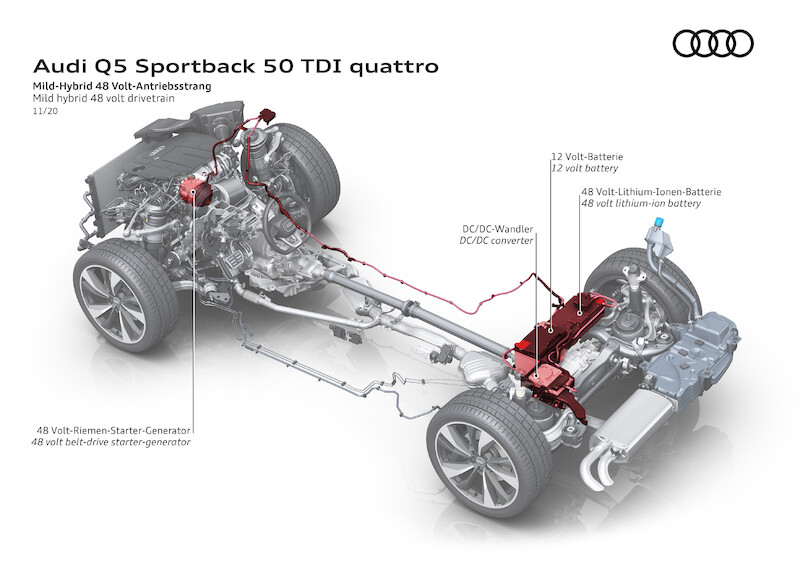 Audi Q5 Sportback 50 TDI quattro
Mild-Hybrid 48 Volt-Antriebsstrang
Mild hybrid 48 volt drivetrain
11/20

12 Volt-Batterie
12 volt battery

48 Volt-Lithium-Ionen-Batterie
48 volt lithium-ion battery

DC/DC-Wandler
DC/DC converter

48 Volt-Riemen-Starter-Generator
48 volt belt-drive starter-generator