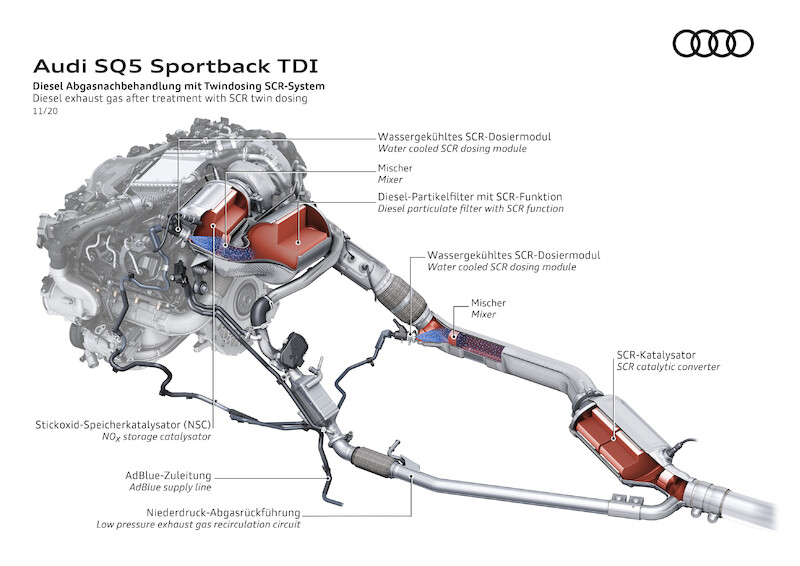 Audi SQ5 Sportback TDI
Diesel Abgasnachbehandlung mit Twindosing SCR-System
Diesel exhaust gas after treatment with SCR twin dosing
11/20

Wassergekühltes SCR-Dosiermodul
Water cooled SCR dosing module

Mischer
Mixer

Diesel-Partikelfilter mit SCR-Funktion
Diesel particulate filter with SCR function

Wassergekühltes SCR-Dosiermodul
Water cooled SCR dosing module

Mischer
Mixer

SCR-Katalysator
SCR catalytic converter

Stickoxid-Speicherkatalysator (NSC)
$NO_x$ storage catalysator

AdBlue-Zuleitung
AdBlue supply line

Niederdruck-Abgasrückführung
Low pressure exhaust gas recirculation circuit