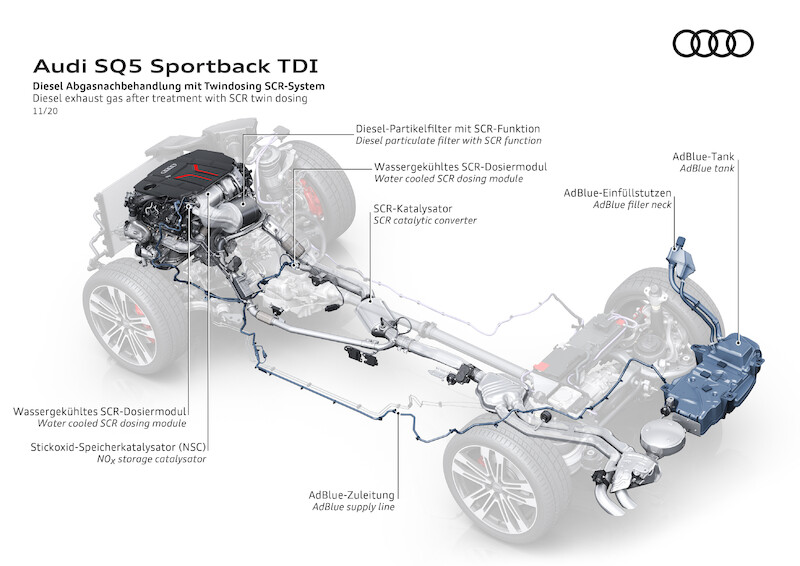 Audi SQ5 Sportback TDI
Diesel Abgasnachbehandlung mit Twindosing SCR-System
Diesel exhaust gas after treatment with SCR twin dosing
11/20

Diesel-Partikelfilter mit SCR-Funktion
Diesel particulate filter with SCR function

Wassergekühltes SCR-Dosiermodul
Water cooled SCR dosing module

SCR-Katalysator
SCR catalytic converter

AdBlue-Tank
AdBlue tank

AdBlue-Einfüllstutzen
AdBlue filler neck

Wassergekühltes SCR-Dosiermodul
Water cooled SCR dosing module

Stickoxid-Speicherkatalysator (NSC)
$NO_X$ storage catalysator

AdBlue-Zuleitung
AdBlue supply line