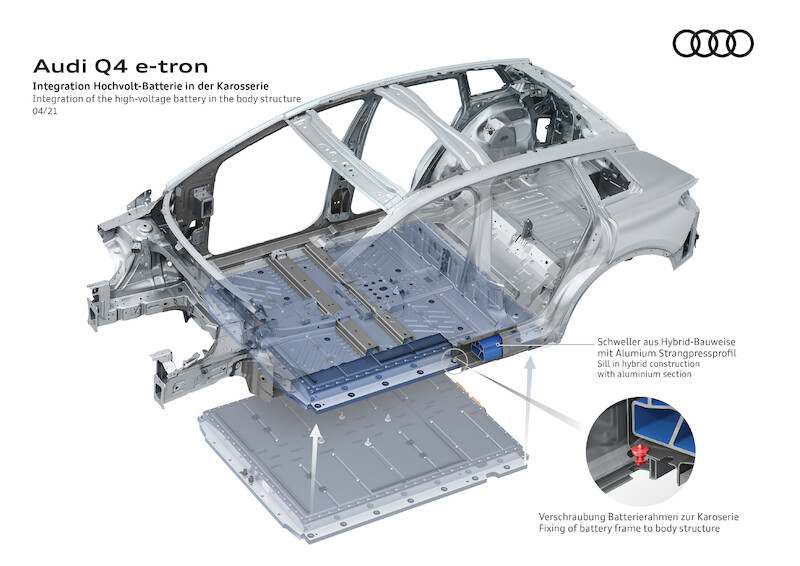 Audi Q4 e-tron
Integration Hochvolt-Batterie in der Karosserie
Integration of the high-voltage battery in the body structure
04/21

Schweller aus Hybrid-Bauweise mit Alumium Strangpressprofil
Sill in hybrid construction with aluminium section

Verschraubung Batterierahmen zur Karoserie
Fixing of battery frame to body structure