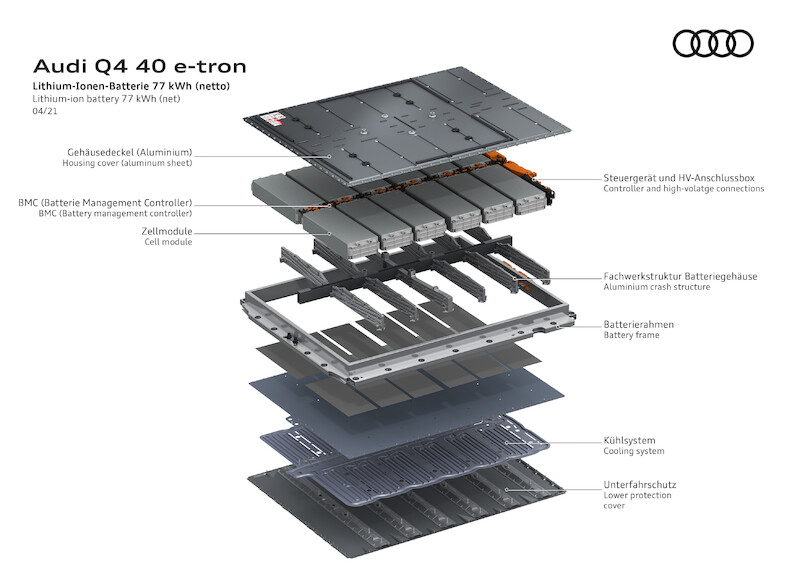 Audi Q4 40 e-tron
Lithium-Ionen-Batterie 77 kWh (netto)
Lithium-ion battery 77 kWh (net)
04/21

Gehäusedeckel (Aluminium)
Housing cover (aluminum sheet)

BMC (Batterie Management Controller)
BMC (Battery management controller)

Zellmodule
Cell module

Steuergerät und HV-Anschlussbox
Controller and high-volatge connections

Fachwerkstruktur Batteriegehäuse
Aluminium crash structure

Batterierahmen
Battery frame

Kühlsystem
Cooling system

Unterfahrschutz
Lower protection cover