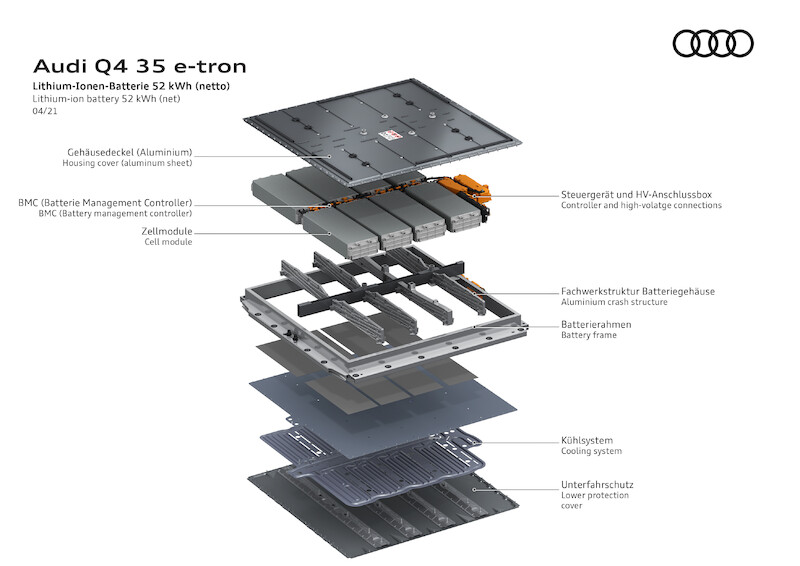 Audi Q4 35 e-tron
Lithium-Ionen-Batterie 52 kWh (netto)
Lithium-ion battery 52 kWh (net)
04/21

Gehäusedeckel (Aluminium)
Housing cover (aluminum sheet)

BMC (Batterie Management Controller)
BMC (Battery management controller)

Zellmodule
Cell module

Steuergerät und HV-Anschlussbox
Controller and high-volatge connections

Fachwerkstruktur Batteriegehäuse
Aluminium crash structure

Batterierahmen
Battery frame

Kühlsystem
Cooling system

Unterfahrschutz
Lower protection cover