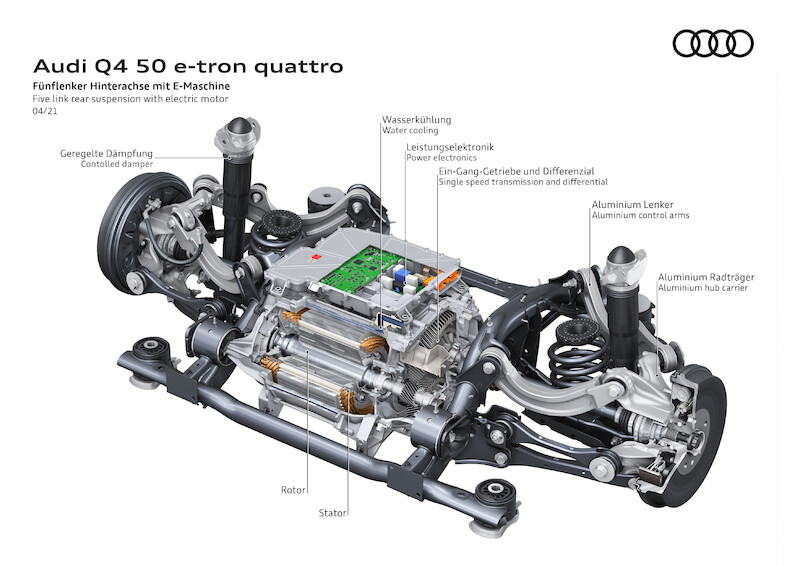 Audi Q4 50 e-tron quattro
Fünflenker Hinterachse mit E-Maschine
Five link rear suspension with electric motor
04/21

Geregelte Dämpfung
Contolled damper

Wasserkühlung
Water cooling

Leistungselektronik
Power electronics

Ein-Gang-Getriebe und Differenzial
Single speed transmission and differential

Aluminium Lenker
Aluminium control arms

Aluminium Radträger
Aluminium hub carrier

Rotor

Stator