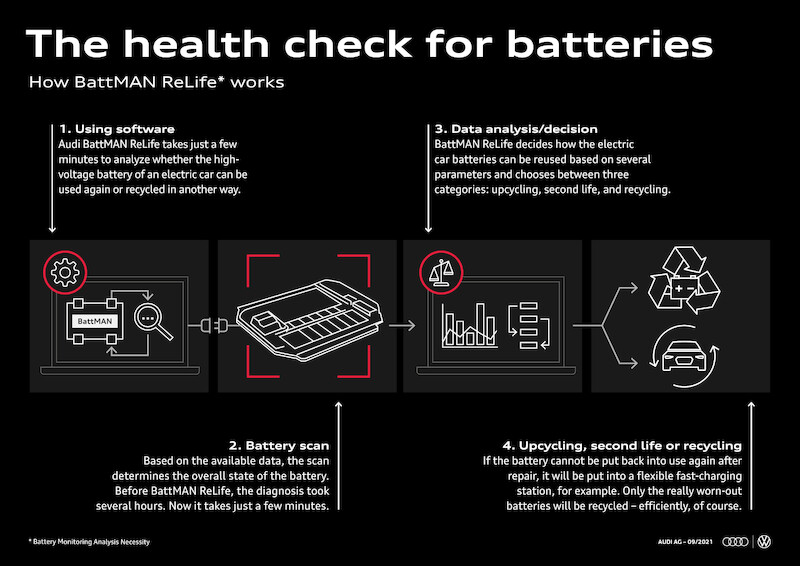 The health check for batteries

How BattMAN ReLife* works

1. Using software
Audi BattMAN ReLife takes just a few minutes to analyze whether the high-voltage battery of an electric car can be used again or recycled in another way.

3. Data analysis/decision
BattMAN ReLife decides how the electric car batteries can be reused based on several parameters and chooses between three categories: upcycling, second life, and recycling.

BattMAN

2. Battery scan
Based on the available data, the scan determines the overall state of the battery. Before BattMAN ReLife, the diagnosis took several hours. Now it takes just a few minutes.

4. Upcycling, second life or recycling
If the battery cannot be put back into use again after repair, it will be put into a flexible fast-charging station, for example. Only the really worn-out batteries will be recycled – efficiently, of course.

* Battery Monitoring Analysis Necessity

AUDI AG – 09/2021