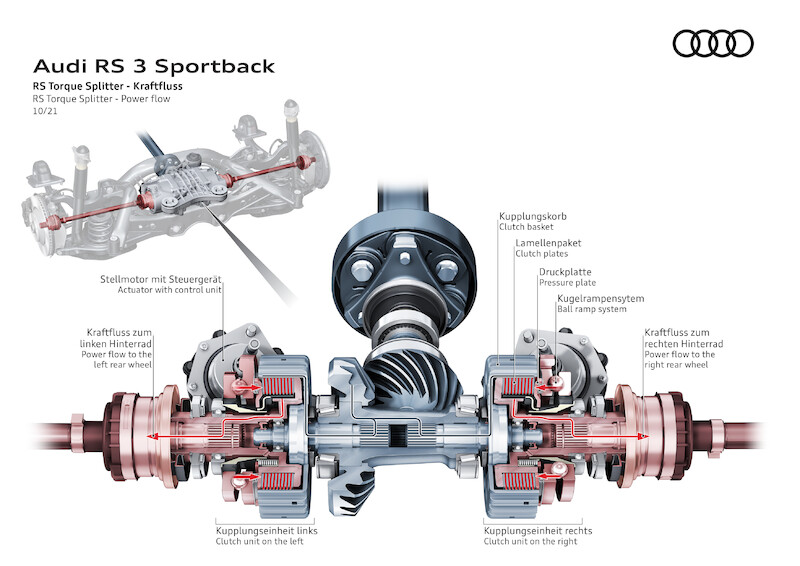 Audi RS 3 Sportback
RS Torque Splitter - Kraftfluss
RS Torque Splitter - Power flow
10/21

Stellmotor mit Steuergerät
Actuator with control unit

Kraftfluss zum linken Hinterrad
Power flow to the left rear wheel

Kupplungskorb
Clutch basket

Lamellenpaket
Clutch plates

Druckplatte
Pressure plate

Kugelrampensytem
Ball ramp system

Kraftfluss zum rechten Hinterrad
Power flow to the right rear wheel

Kupplungseinheit links
Clutch unit on the left

Kupplungseinheit rechts
Clutch unit on the right