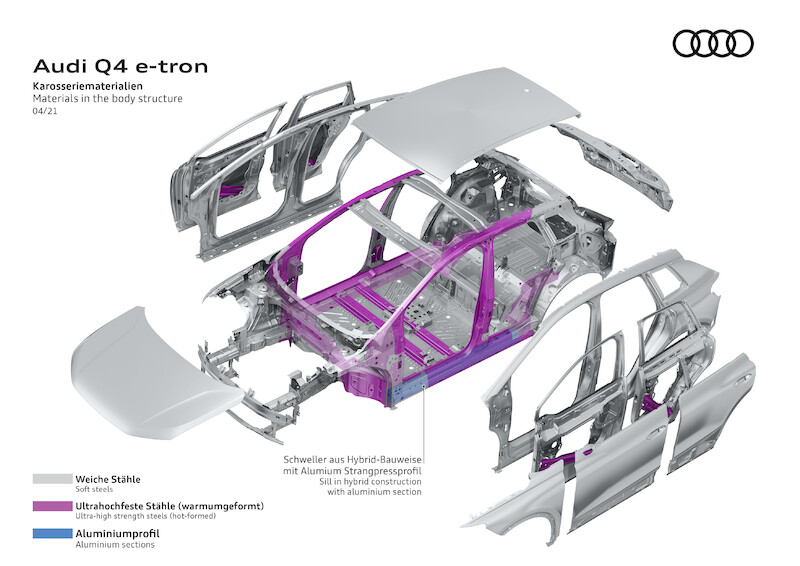 Audi Q4 e-tron
Karosseriematerialien
Materials in the body structure
04/21

Schweller aus Hybrid-Bauweise mit Alumium Strangpressprofil
Sill in hybrid construction with aluminium section

Weiche Stähle
Soft steels

Ultrahochfeste Stähle (warmumgeformt)
Ultra-high strength steels (hot-formed)

Aluminiumprofil
Aluminium sections