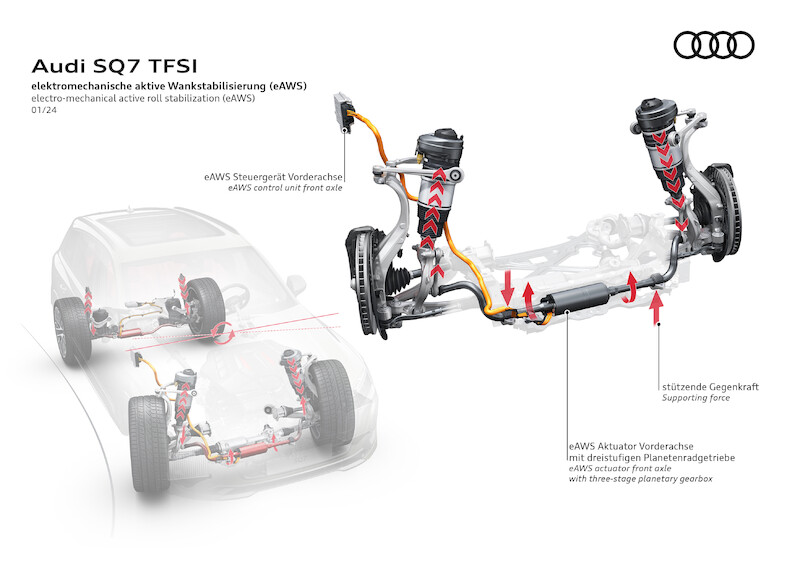 Audi SQ7 TFSI
elektromechanische aktive Wankstabilisierung (eAWS)
electro-mechanical active roll stabilization (eAWS)
01/24

eAWS Steuergerät Vorderachse
eAWS control unit front axle

stützende Gegenkraft
Supporting force

eAWS Aktuator Vorderachse
mit dreistufigen Planetenradgetriebe
eAWS actuator front axle
with three-stage planetary gearbox