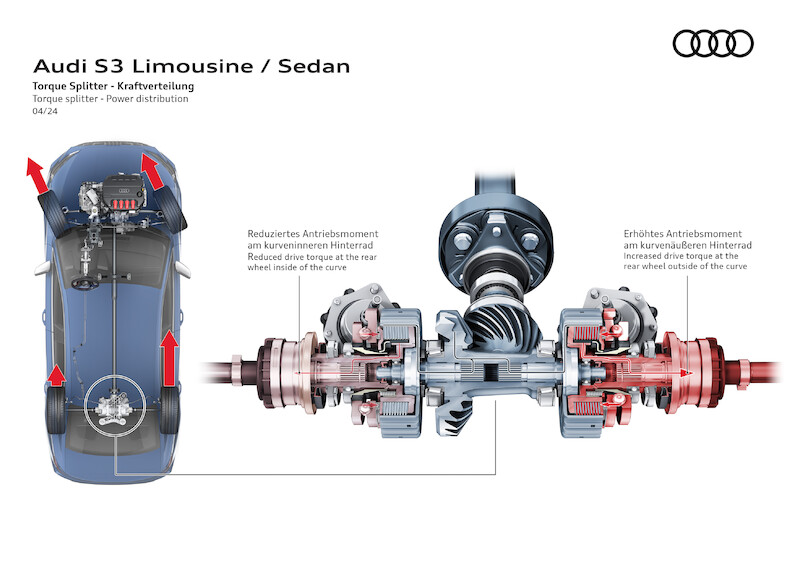 Audi S3 Limousine / Sedan
Torque Splitter - Kraftverteilung
Torque splitter - Power distribution
04/24

Reduziertes Antriebsmoment am kurveninneren Hinterrad
Reduced drive torque at the rear wheel inside of the curve

Erhöhtes Antriebsmoment am kurvenäußeren Hinterrad
Increased drive torque at the rear wheel outside of the curve