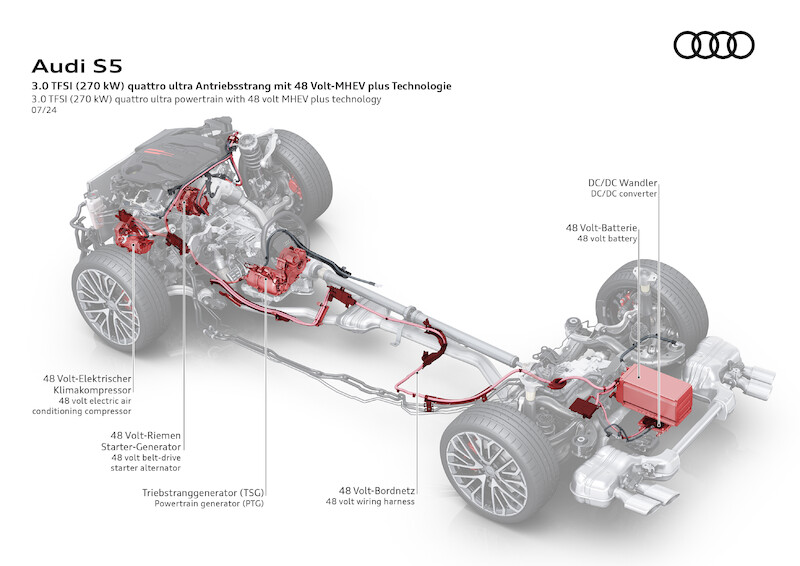 Audi S5
3.0 TFSI (270 kW) quattro ultra Antriebsstrang mit 48 Volt-MHEV plus Technologie
3.0 TFSI (270 kW) quattro ultra powertrain with 48 volt MHEV plus technology
07/24

DC/DC Wandler
DC/DC converter

48 Volt-Batterie
48 volt battery

48 Volt-Elektrischer Klimakompressor
48 volt electric air conditioning compressor

48 Volt-Riemen Starter-Generator
48 volt belt-drive starter alternator

Triebstranggenerator (TSG)
Powertrain generator (PTG)

48 Volt-Bordnetz
48 volt wiring harness