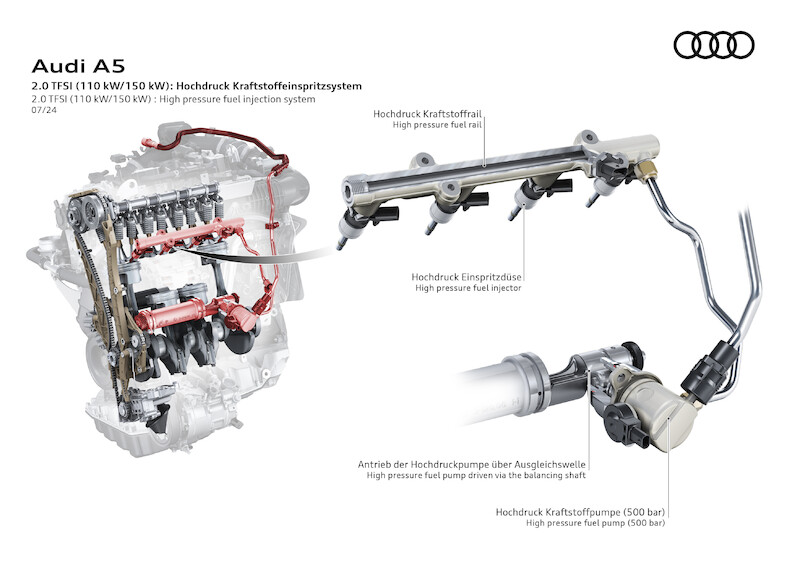 Audi A5
2.0 TFSI (110 kW/150 kW): Hochdruck Kraftstoffeinspritzsystem
2.0 TFSI (110 kW/150 kW) : High pressure fuel injection system
07/24

Hochdruck Kraftstoffrail
High pressure fuel rail

Hochdruck Einspritzdüse
High pressure fuel injector

Antrieb der Hochdruckpumpe über Ausgleichswelle
High pressure fuel pump driven via the balancing shaft

Hochdruck Kraftstoffpumpe (500 bar)
High pressure fuel pump (500 bar)