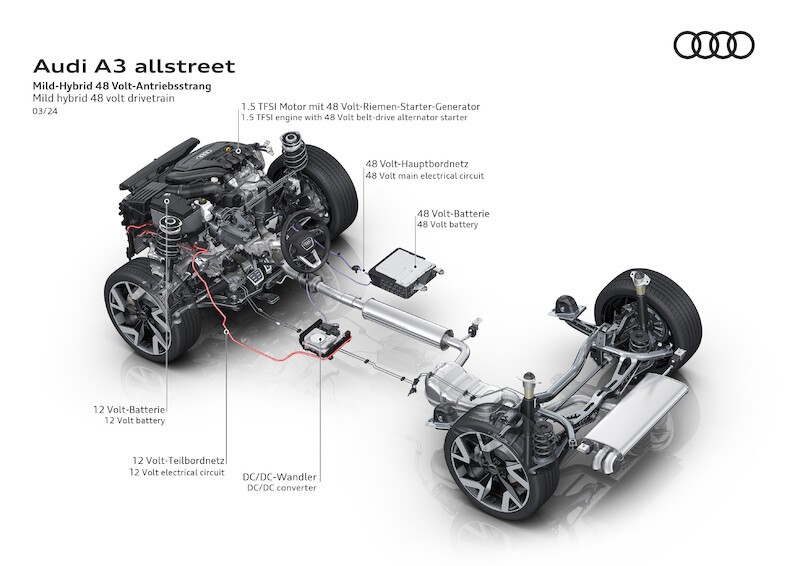 Audi A3 allstreet
Mild-Hybrid 48 Volt-Antriebsstrang
Mild hybrid 48 volt drivetrain
03/24

1.5 TFSI Motor mit 48 Volt-Riemen-Starter-Generator
1.5 TFSI engine with 48 Volt belt-drive alternator starter

48 Volt-Hauptbordnetz
48 Volt main electrical circuit

48 Volt-Batterie
48 Volt battery

12 Volt-Batterie
12 Volt battery

12 Volt-Teilbordnetz
12 Volt electrical circuit

DC/DC-Wandler
DC/DC converter