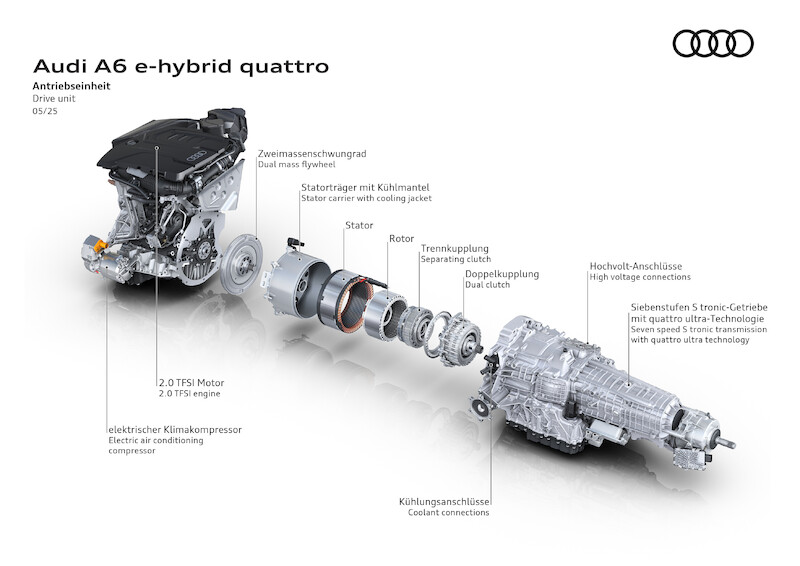 Audi A6 e-hybrid quattro
Antriebseinheit
Drive unit
05/25

Zweimassenschwungrad
Dual mass flywheel

Statorträger mit Kühlmantel
Stator carrier with cooling jacket

Stator

Rotor

Trennkupplung
Separating clutch

Doppelkupplung
Dual clutch

Hochvolt-Anschlüsse
High voltage connections

Siebenstufen S tronic-Getriebe mit quattro ultra-Technologie
Seven speed S tronic transmission with quattro ultra technology

2.0 TFSI Motor
2.0 TFSI engine

elektrischer Klimakompressor
Electric air conditioning compressor

Kühlungsanschlüsse
Coolant connections