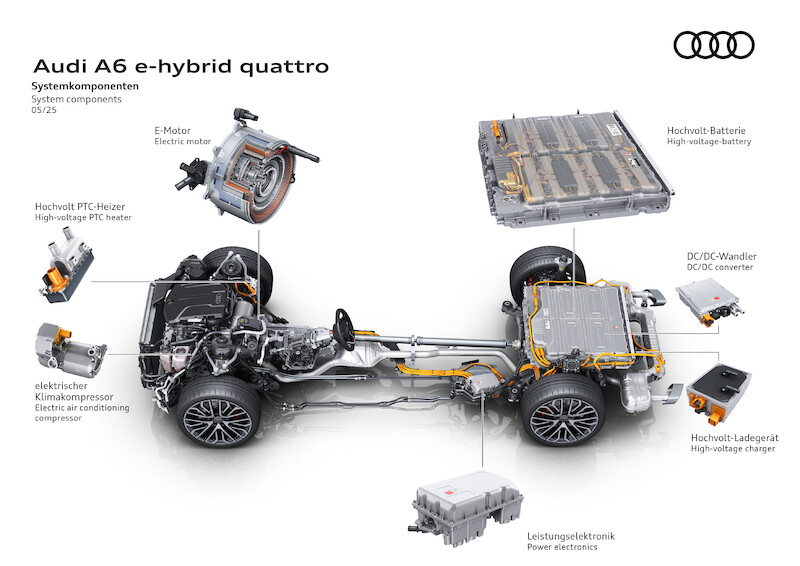 Audi A6 e-hybrid quattro
Systemkomponenten
System components
05/25

E-Motor
Electric motor

Hochvolt PTC-Heizer
High-voltage PTC heater

elektrischer Klimakompressor
Electric air conditioning compressor

Hochvolt-Batterie
High-voltage-battery

DC/DC-Wandler
DC/DC converter

Hochvolt-Ladegerät
High-voltage charger

Leistungselektronik
Power electronics