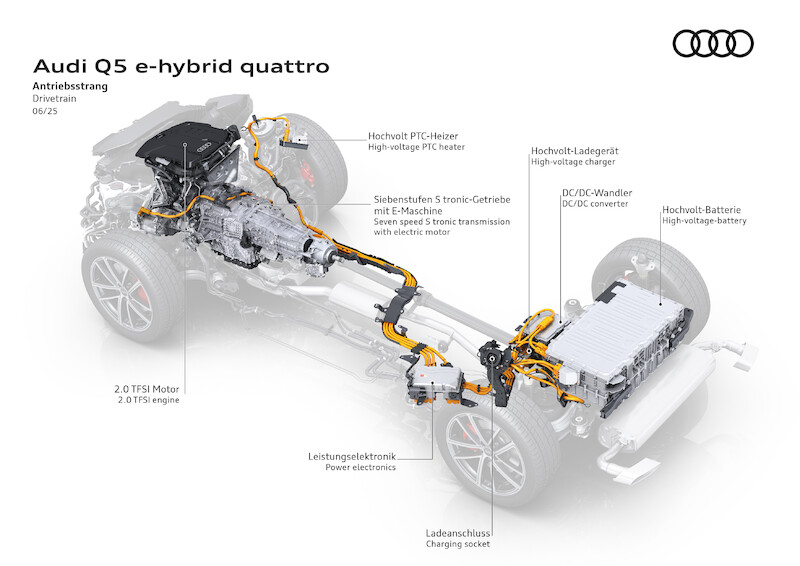 Audi Q5 e-hybrid quattro
Antriebsstrang
Drivetrain
06/25

Hochvolt PTC-Heizer
High-voltage PTC heater

Hochvolt-Ladegerät
High-voltage charger

Siebenstufen S tronic-Getriebe mit E-Maschine
Seven speed S tronic transmission with electric motor

DC/DC-Wandler
DC/DC converter

Hochvolt-Batterie
High-voltage-battery

2.0 TFSI Motor
2.0 TFSI engine

Leistungselektronik
Power electronics

Ladeanschluss
Charging socket