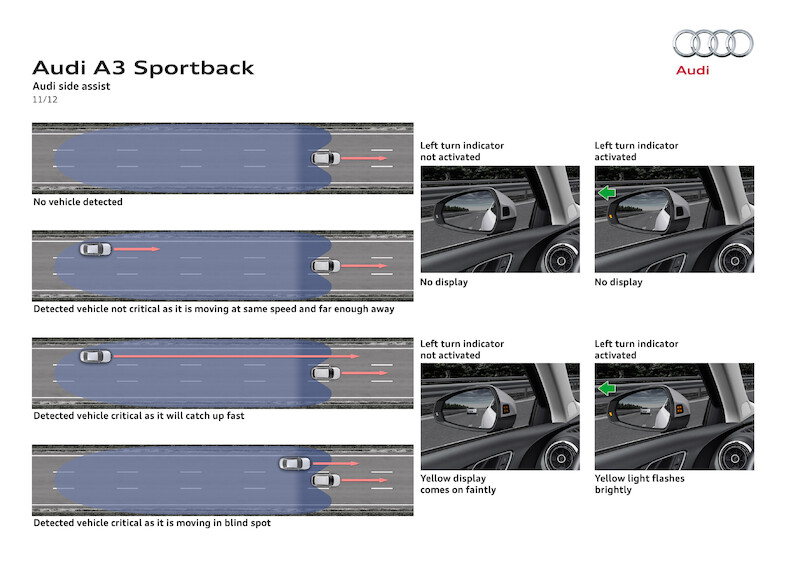 Audi A3 Sportback
Audi side assist
11/12

Audi

No vehicle detected

Detected vehicle not critical as it is moving at same speed and far enough away

Detected vehicle critical as it will catch up fast

Detected vehicle critical as it is moving in blind spot

Left turn indicator not activated

No display

Left turn indicator activated

No display

Left turn indicator not activated

Yellow display comes on faintly

Left turn indicator activated

Yellow light flashes brightly