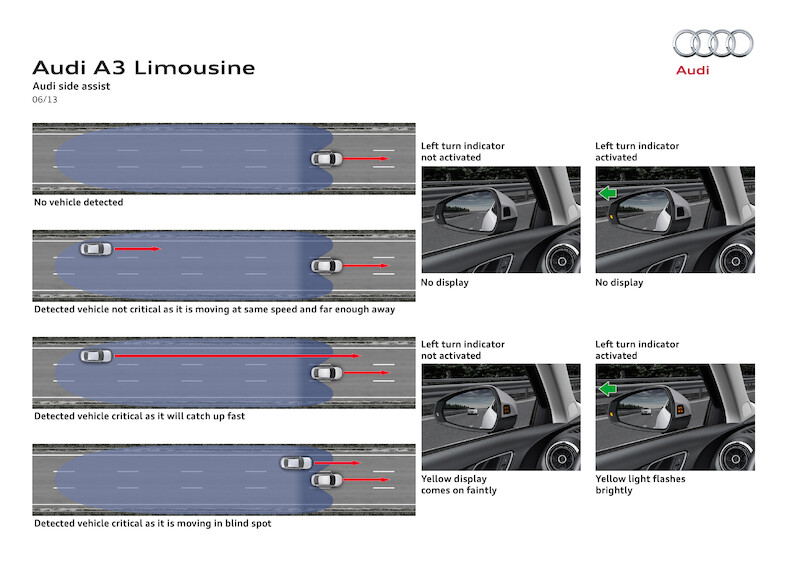 Audi A3 Limousine
Audi side assist
06/13

Audi

No vehicle detected

Detected vehicle not critical as it is moving at same speed and far enough away

Detected vehicle critical as it will catch up fast

Detected vehicle critical as it is moving in blind spot

Left turn indicator not activated

No display

Left turn indicator activated

No display

Left turn indicator not activated

Yellow display comes on faintly

Left turn indicator activated

Yellow light flashes brightly