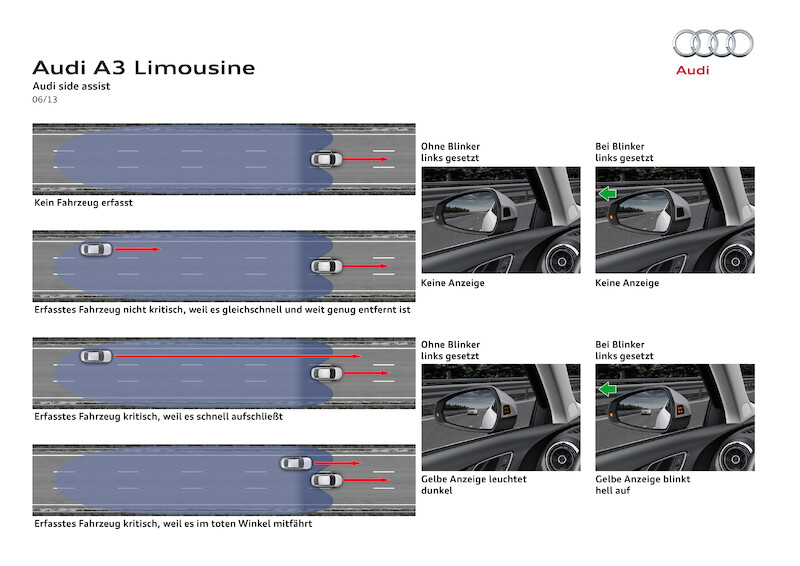 Audi A3 Limousine
Audi side assist
06/13

Audi

Kein Fahrzeug erfasst

Erfasstes Fahrzeug nicht kritisch, weil es gleichschnell und weit genug entfernt ist

Erfasstes Fahrzeug kritisch, weil es schnell aufschließt

Erfasstes Fahrzeug kritisch, weil es im toten Winkel mitfährt

Ohne Blinker links gesetzt

Keine Anzeige

Bei Blinker links gesetzt

Keine Anzeige

Ohne Blinker links gesetzt

Gelbe Anzeige leuchtet dunkel

Bei Blinker links gesetzt

Gelbe Anzeige blinkt hell auf