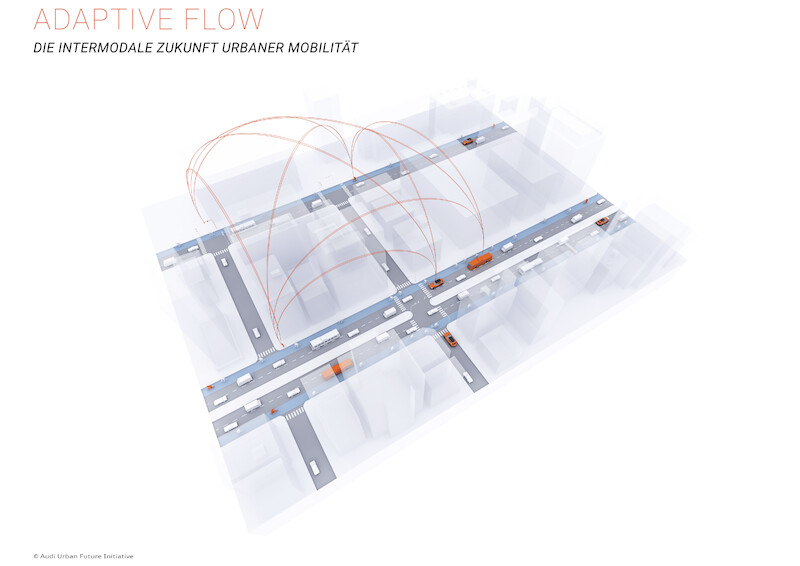 ADAPTIVE FLOW

DIE INTERMODALE ZUKUNFT URBANER MOBILITÄT

© Audi Urban Future Initiative